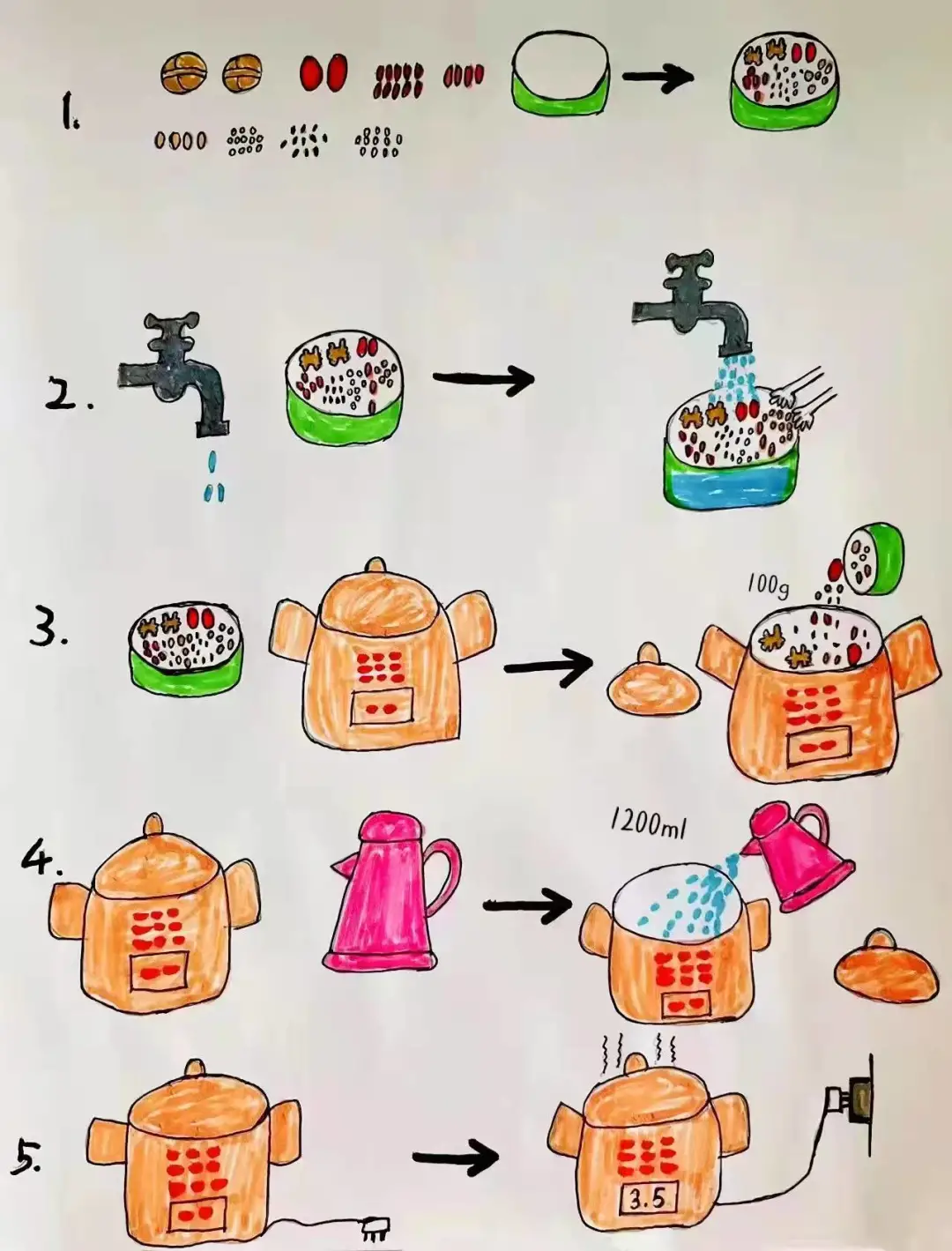 1.

2.

3.

100g

4.

1200ml

5.

3.5